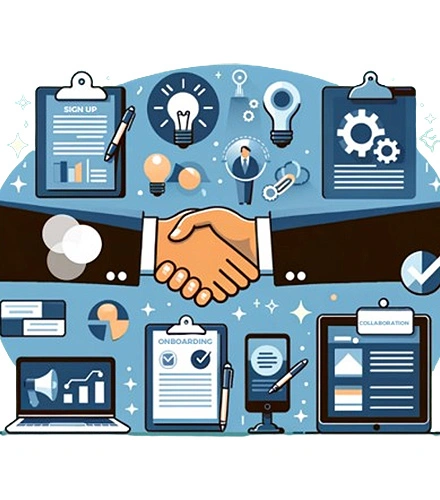 SIGN UP

ONBOARDING

COLLABORATION